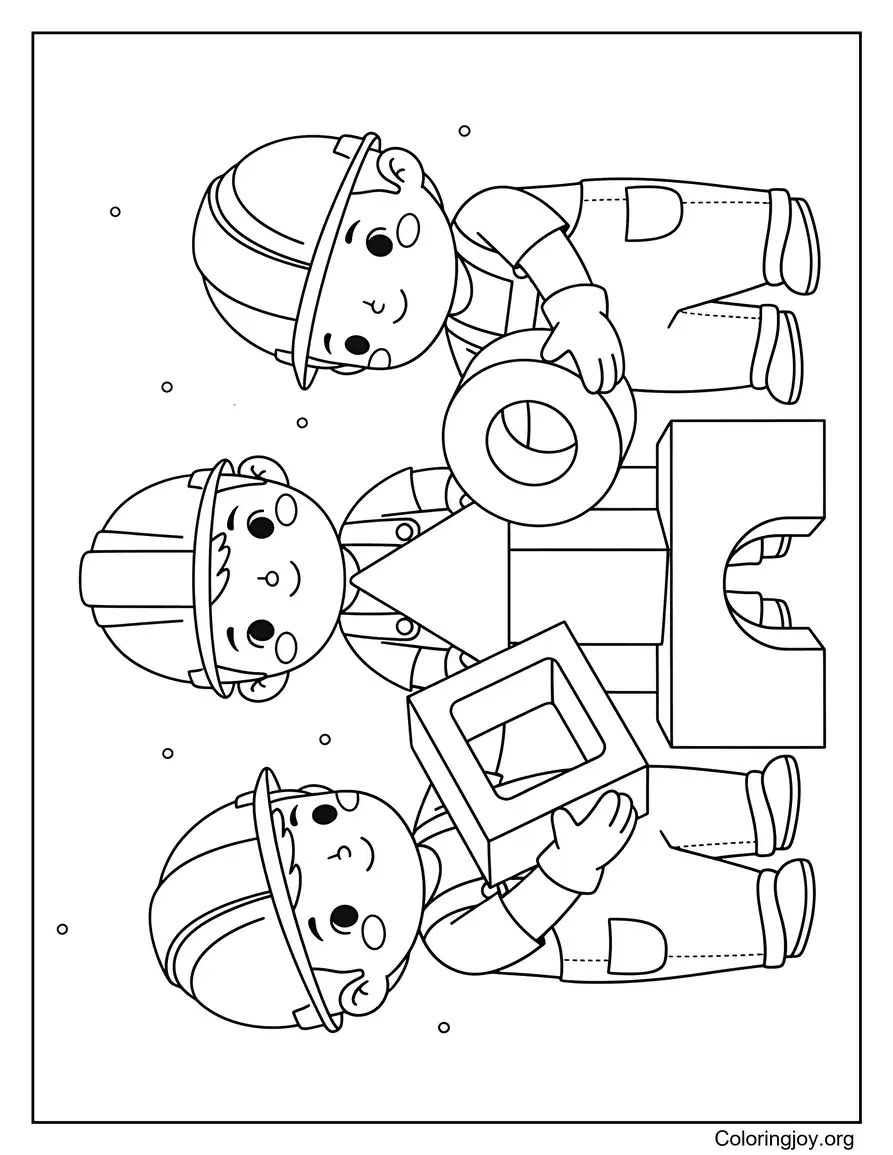 Coloringjoy.org