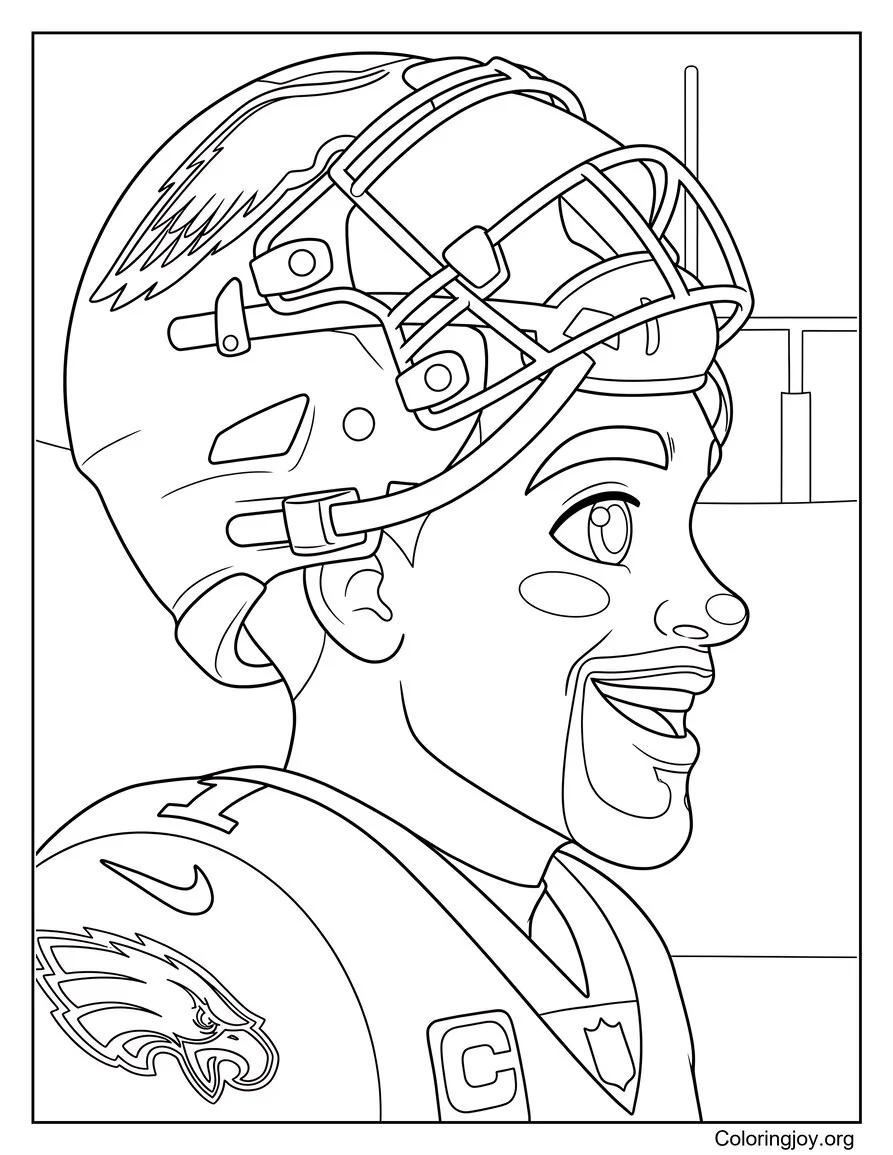 1

C

Coloringjoy.org