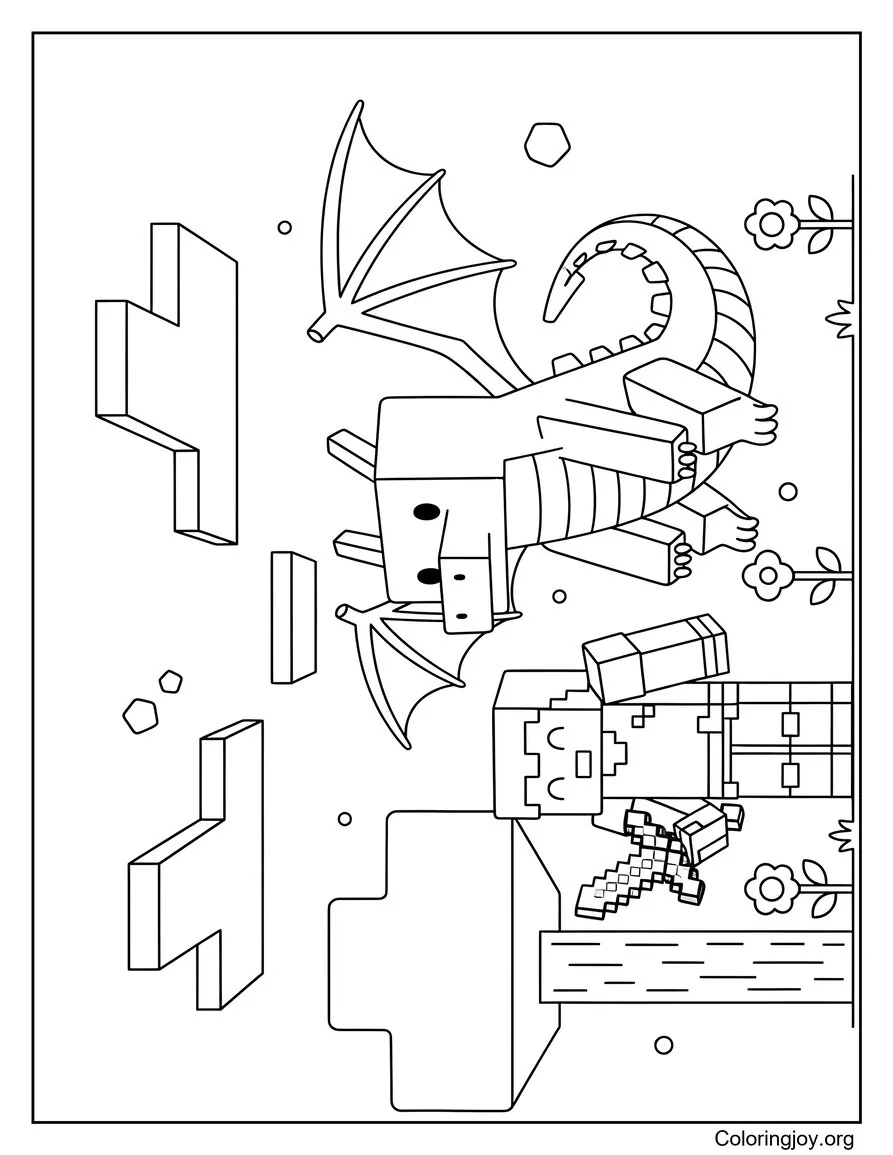 Coloringjoy.org