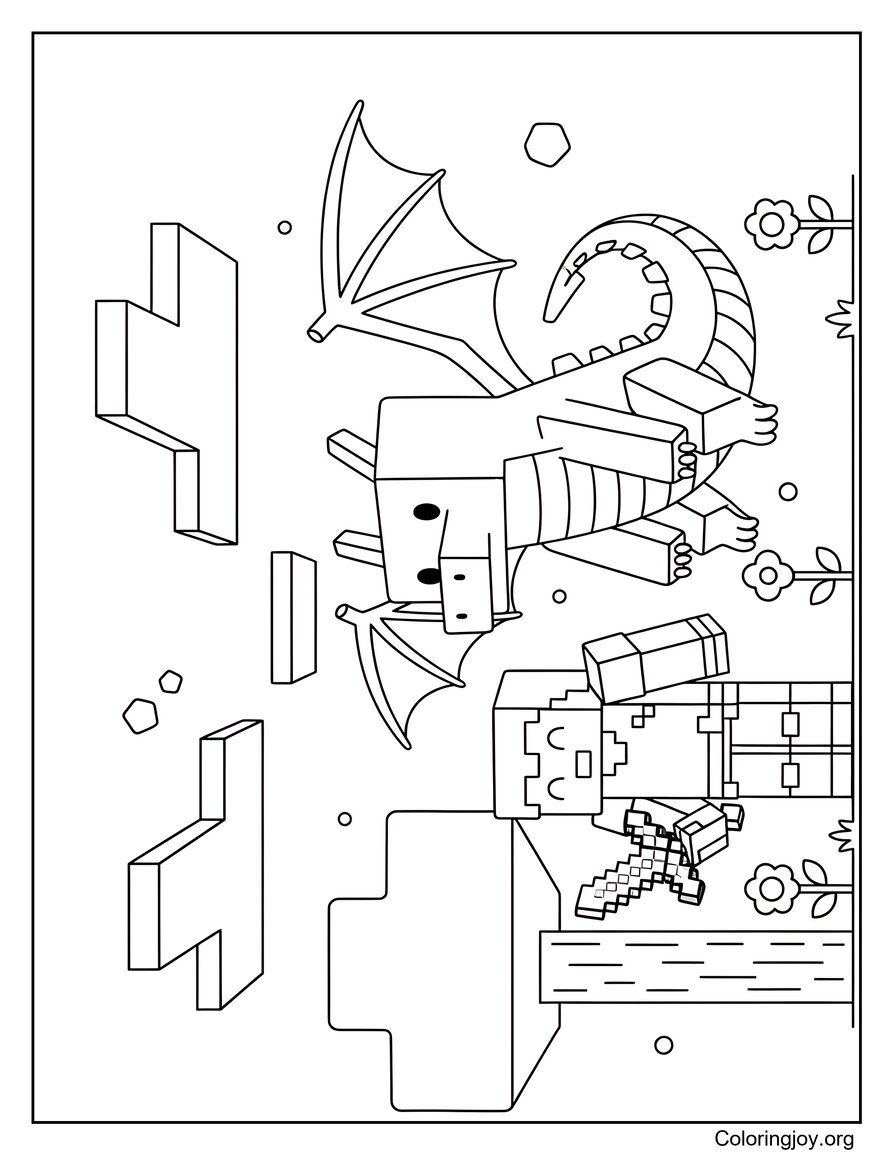 Coloringjoy.org