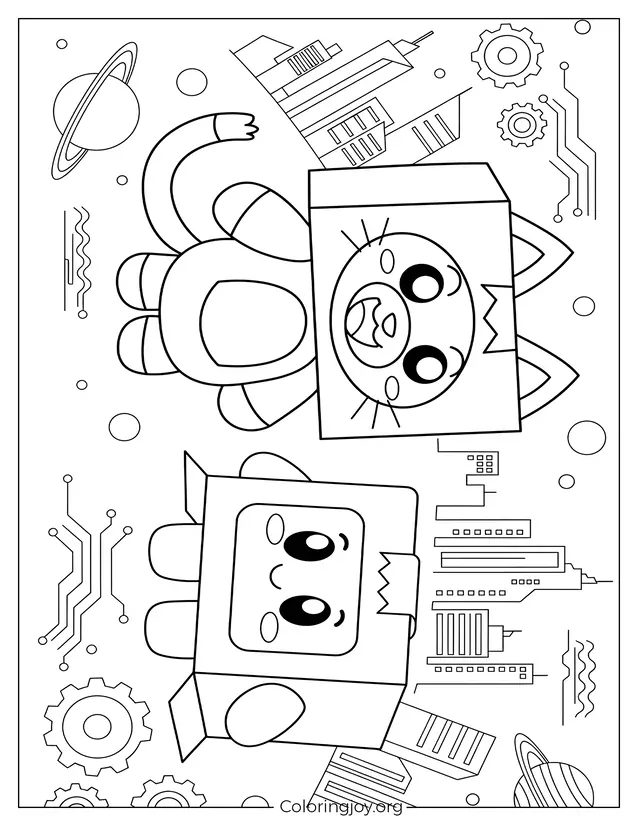 Coloringjoy.org