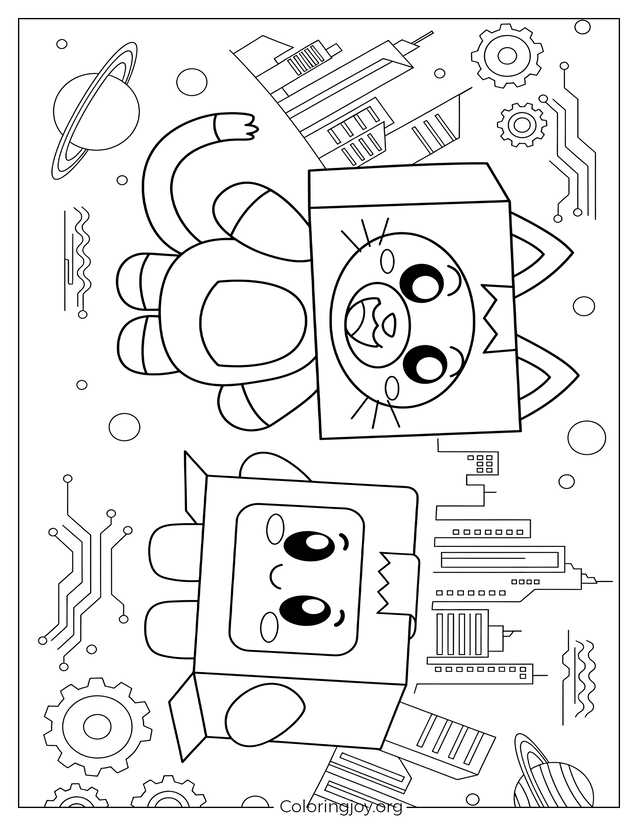 Coloringjoy.org